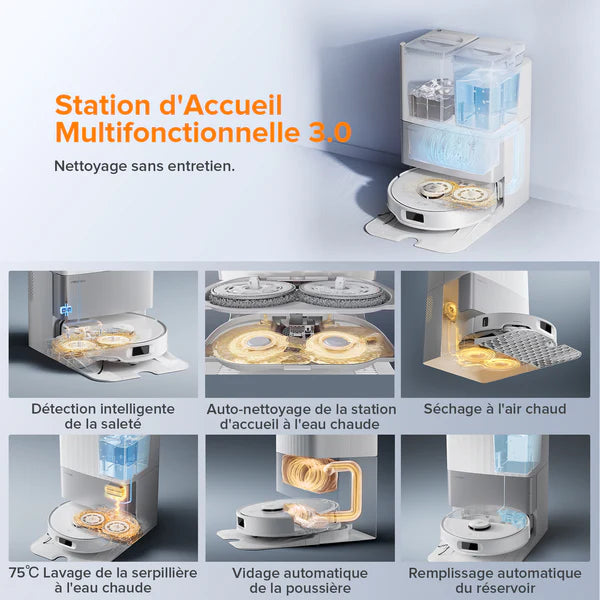 Station d'Accueil Multifonctionnelle 3.0

Nettoyage sans entretien.

Détection intelligente de la saleté

Auto-nettoyage de la station d'accueil à l'eau chaude

Séchage à l'air chaud

75℃ Lavage de la serpillière à l'eau chaude

Vidage automatique de la poussière

Remplissage automatique du réservoir